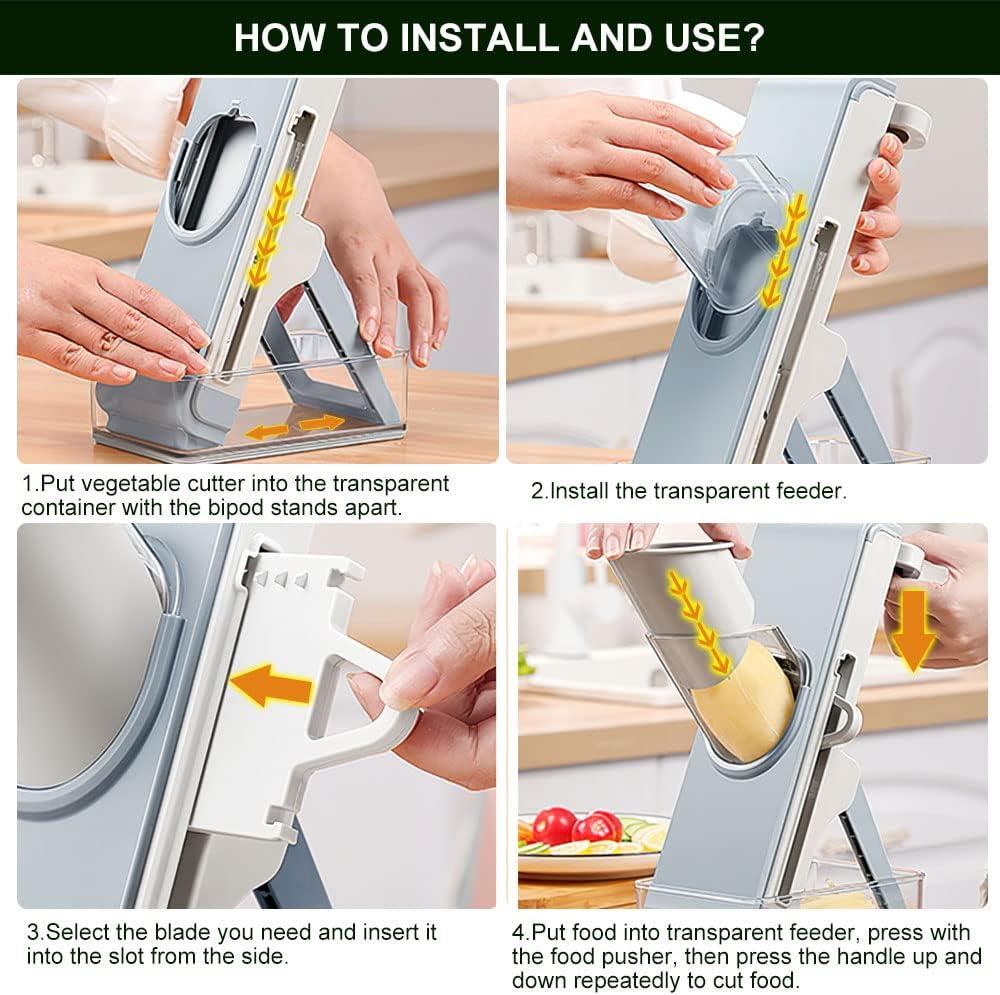 HOW TO INSTALL AND USE?

1.Put vegetable cutter into the transparent container with the bipod stands apart.

2.Install the transparent feeder.

3.Select the blade you need and insert it into the slot from the side.

4.Put food into transparent feeder, press with the food pusher, then press the handle up and down repeatedly to cut food.