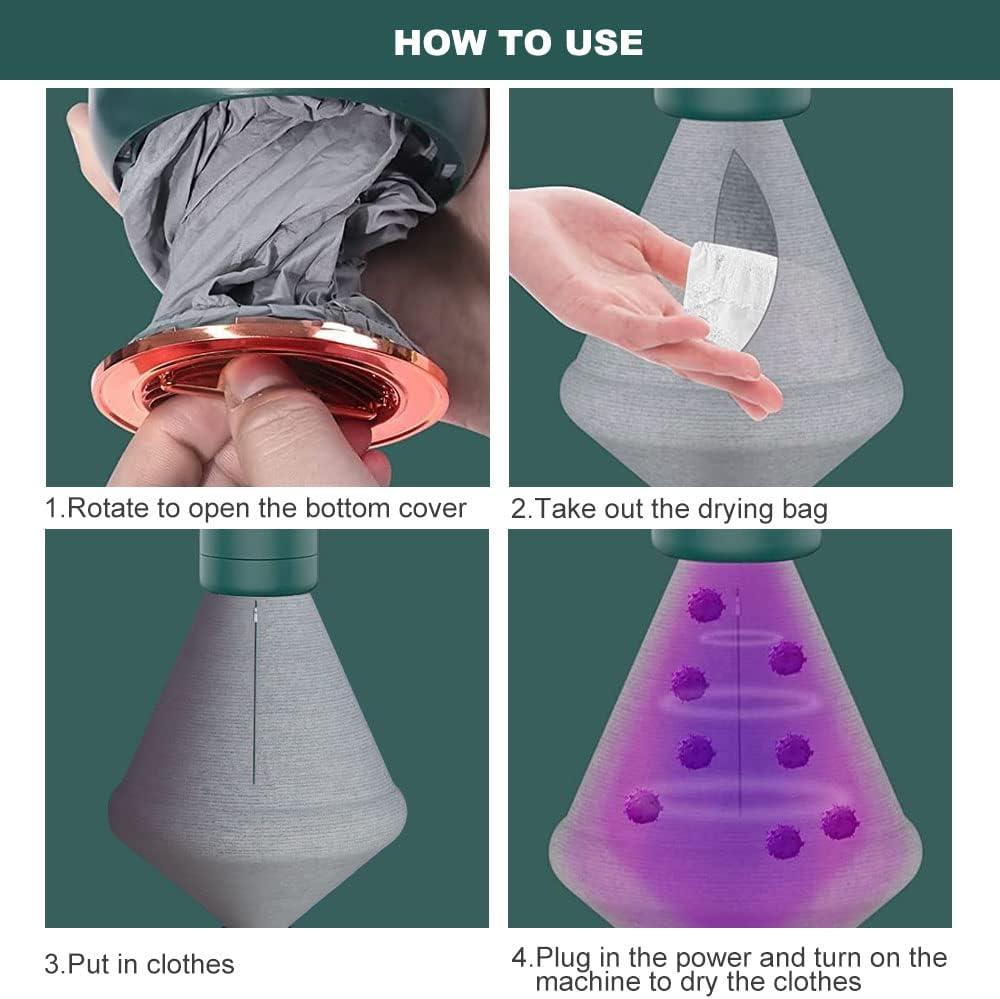 HOW TO USE

1.Rotate to open the bottom cover

2.Take out the drying bag

3.Put in clothes

4.Plug in the power and turn on the machine to dry the clothes